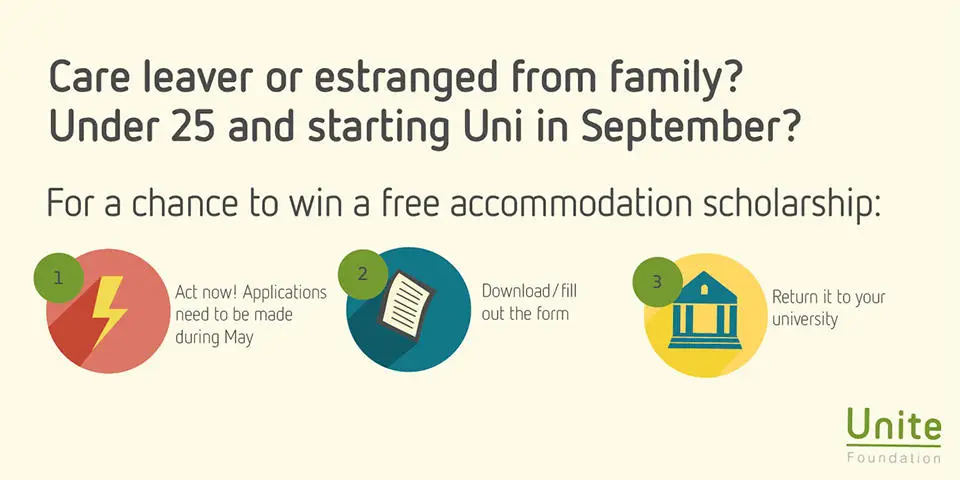 Care leaver or estranged from family?
Under 25 and starting Uni in September?

For a chance to win a free accommodation scholarship:

1
Act now! Applications need to be made during May

2
Download/fill out the form

3
Return it to your university

Unite
Foundation