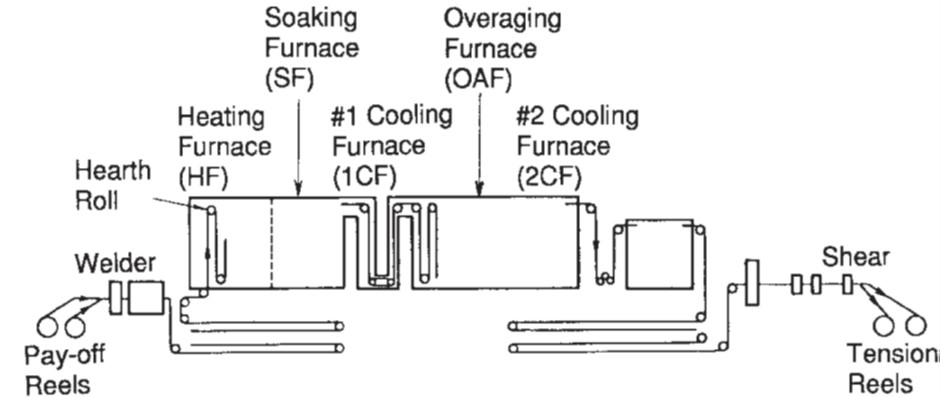 Soaking Furnace (SF)

Overaging Furnace (OAF)

Heating Furnace (HF)

#1 Cooling Furnace (1CF)

#2 Cooling Furnace (2CF)

Hearth Roll

Welder

Shear

Pay-off Reels

Tension Reels